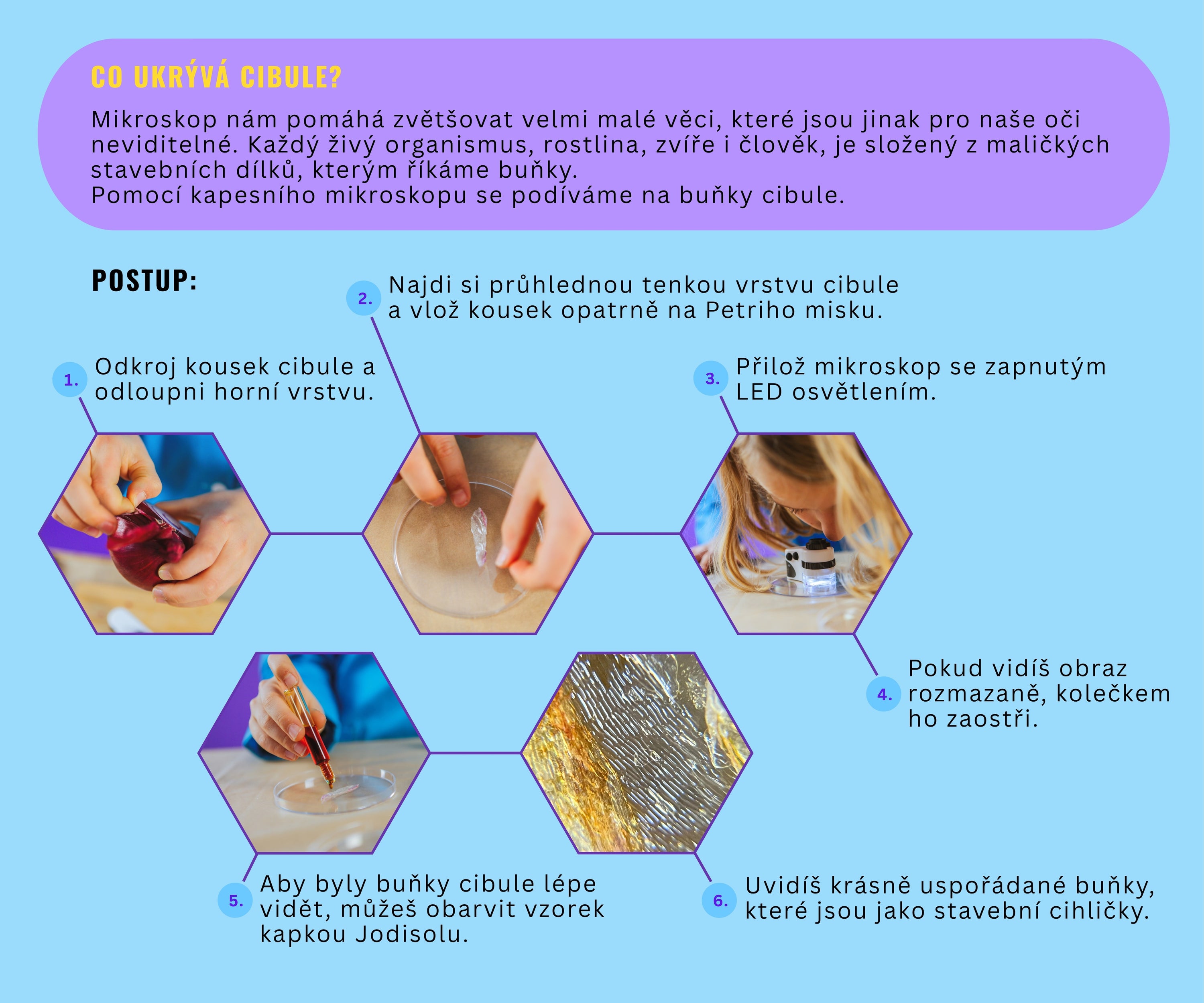 CO UKRÝVÁ CIBULE?

Mikroskop nám pomáhá zvětšovat velmi malé věci, které jsou jinak pro naše oči neviditelné. Každý živý organismus, rostlina, zvíře i člověk, je složený z maličkých stavebních dílků, kterým říkáme buňky.
Pomocí kapesního mikroskopu se podíváme na buňky cibule.

POSTUP:

1. Odkroj kousek cibule a odloupni horní vrstvu.

2. Najdi si průhlednou tenkou vrstvu cibule a vlož kousek opatrně na Petriho misku.

3. Přilož mikroskop se zapnutým LED osvětlením.

4. Pokud vidíš obraz rozmazaně, kolečkem ho zaostři.

5. Aby byly buňky cibule lépe vidět, můžeš obarvit vzorek kapkou Jodisolu.

6. Uvidíš krásně uspořádané buňky, které jsou jako stavební cihličky.